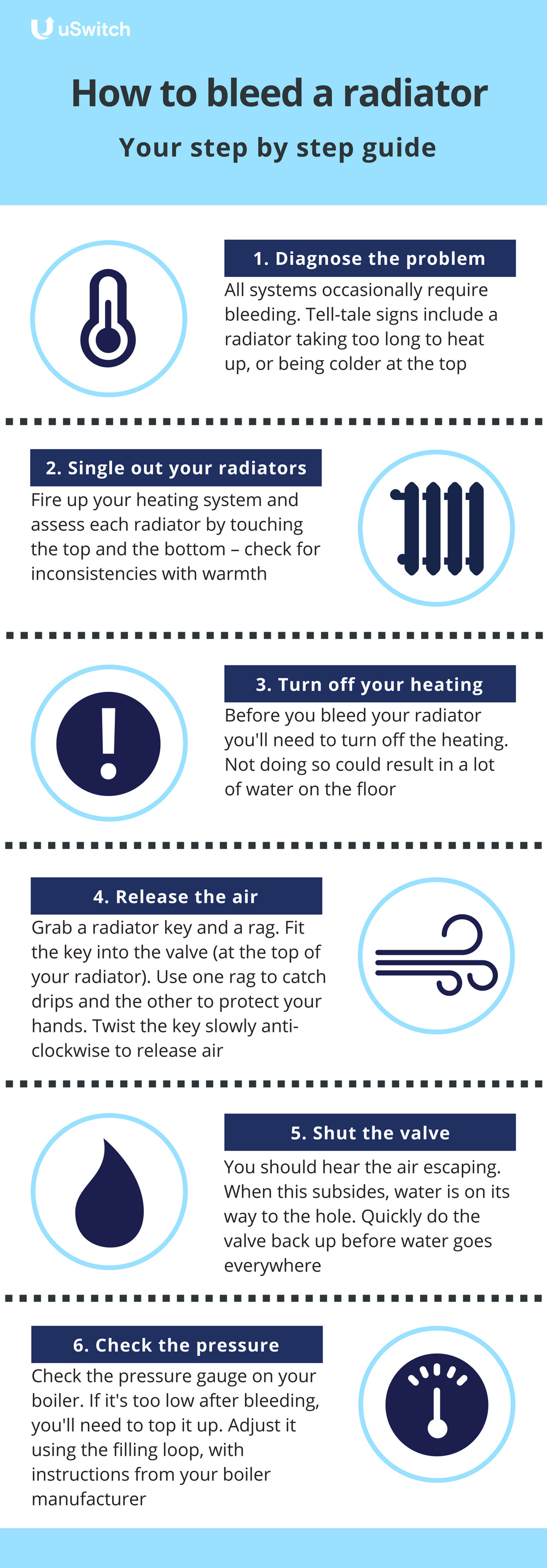 uSwitch

How to bleed a radiator

Your step by step guide

1. Diagnose the problem

All systems occasionally require bleeding. Tell-tale signs include a radiator taking too long to heat up, or being colder at the top

2. Single out your radiators

Fire up your heating system and assess each radiator by touching the top and the bottom – check for inconsistencies with warmth

3. Turn off your heating

Before you bleed your radiator you'll need to turn off the heating. Not doing so could result in a lot of water on the floor

4. Release the air

Grab a radiator key and a rag. Fit the key into the valve (at the top of your radiator). Use one rag to catch drips and the other to protect your hands. Twist the key slowly anti-clockwise to release air

5. Shut the valve

You should hear the air escaping. When this subsides, water is on its way to the hole. Quickly do the valve back up before water goes everywhere

6. Check the pressure

Check the pressure gauge on your boiler. If it's too low after bleeding, you'll need to top it up. Adjust it using the filling loop, with instructions from your boiler manufacturer