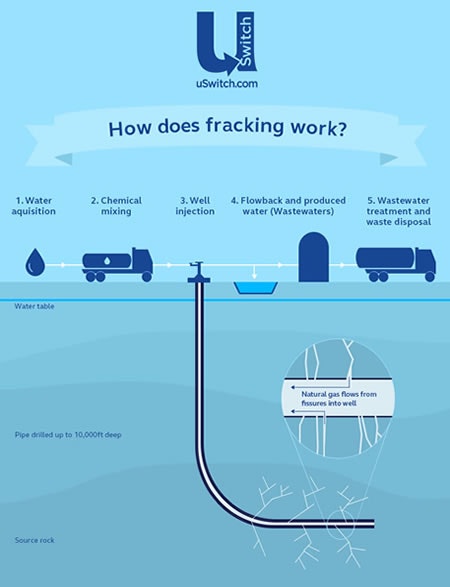 U Switch
uSwitch.com

How does fracking work?

1. Water aquisition

2. Chemical mixing

3. Well injection

4. Flowback and produced water (Wastewaters)

5. Wastewater treatment and waste disposal

Water table

Natural gas flows from fissures into well

Pipe drilled up to 10,000ft deep

Source rock